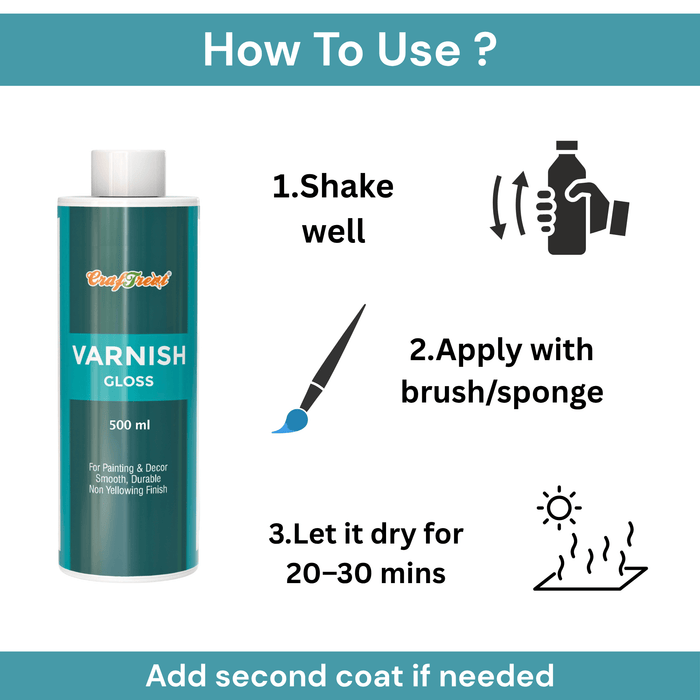 How To Use ?

CrafTreat

VARNISH
GLOSS

500 ml

For Painting & Decor
Smooth, Durable
Non Yellowing Finish

1.Shake well

2.Apply with brush/sponge

3.Let it dry for 20–30 mins

Add second coat if needed