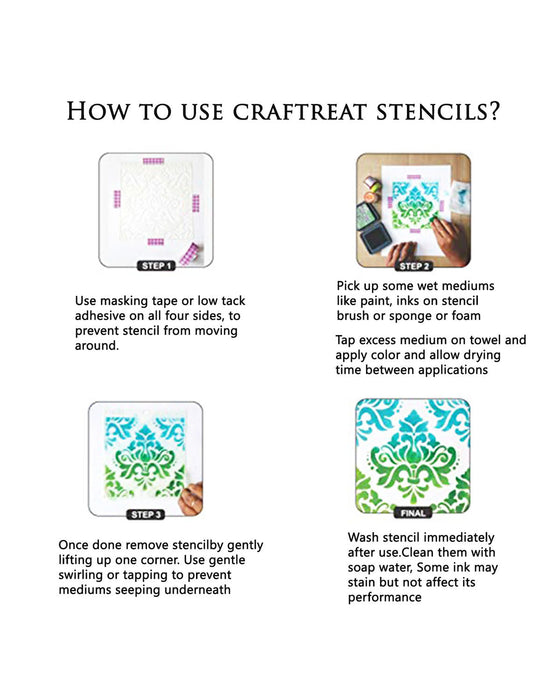 HOW TO USE CRAFTREAT STENCILS?

STEP 1

Use masking tape or low tack adhesive on all four sides, to prevent stencil from moving around.

STEP 2

Pick up some wet mediums like paint, inks on stencil brush or sponge or foam

Tap excess medium on towel and apply color and allow drying time between applications

STEP 3

Once done remove stencilby gently lifting up one corner. Use gentle swirling or tapping to prevent mediums seeping underneath

FINAL

Wash stencil immediately after use.Clean them with soap water, Some ink may stain but not affect its performance